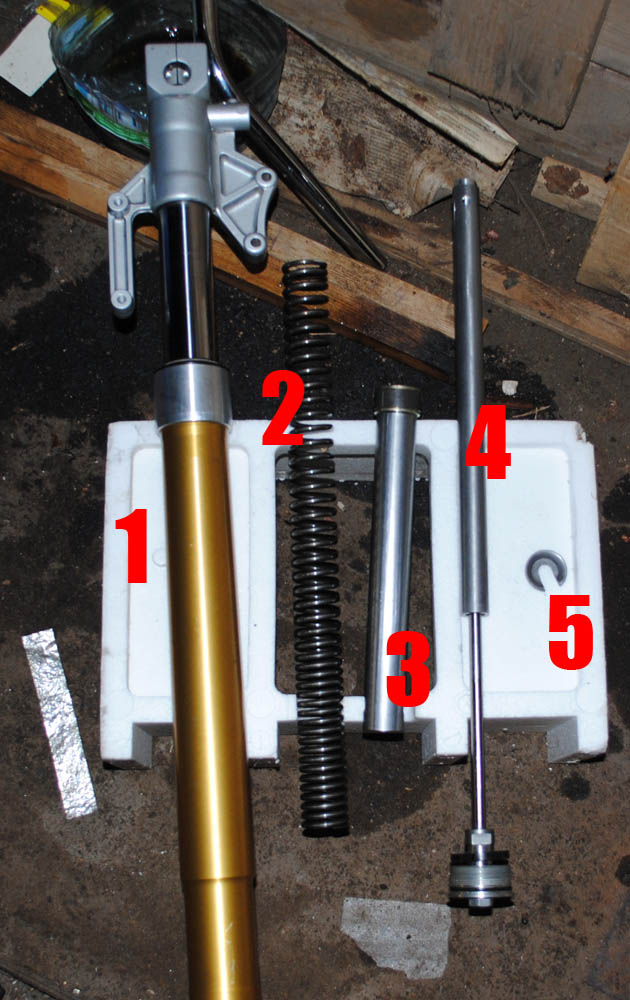 1
2
3
4
5